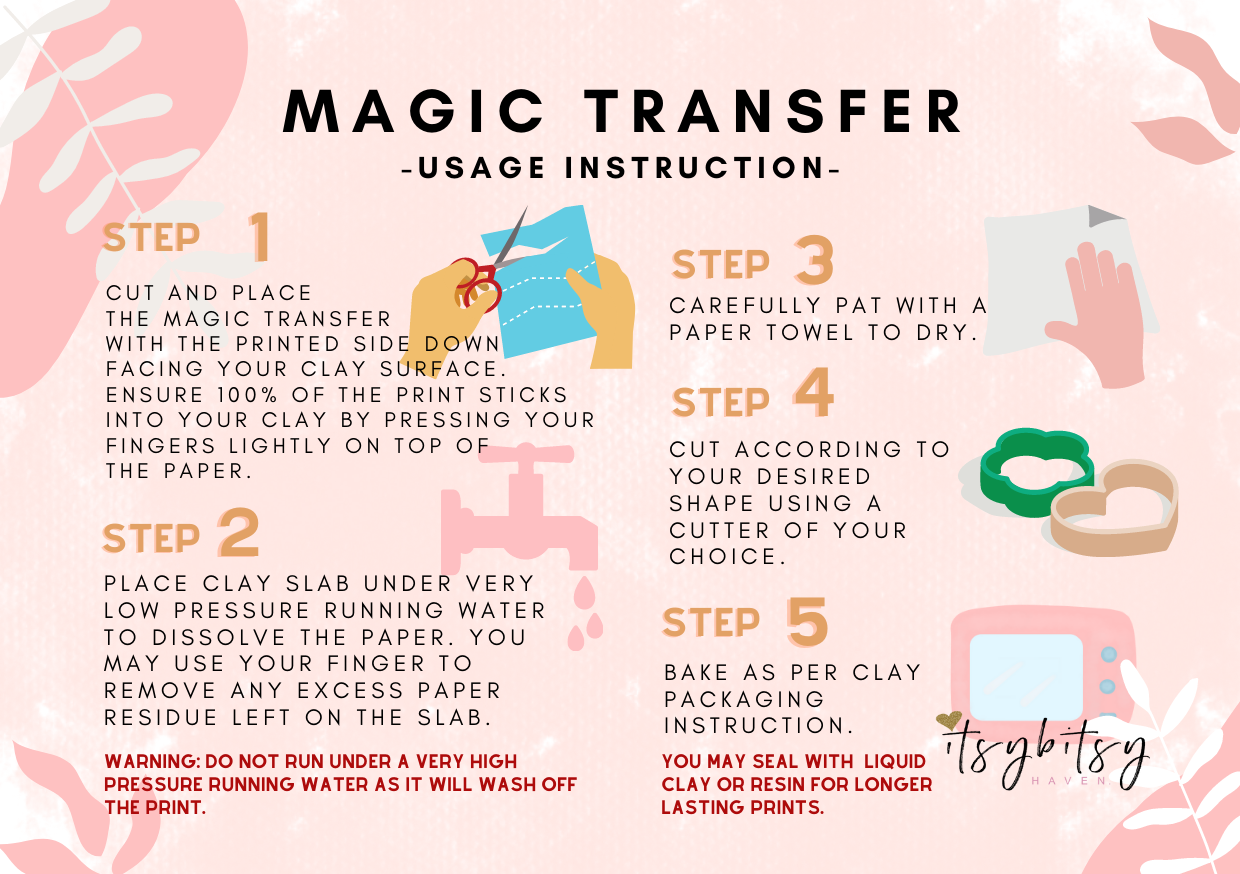 MAGIC TRANSFER
-USAGE INSTRUCTION-

STEP 1

CUT AND PLACE THE MAGIC TRANSFER WITH THE PRINTED SIDE DOWN FACING YOUR CLAY SURFACE. ENSURE 100% OF THE PRINT STICKS INTO YOUR CLAY BY PRESSING YOUR FINGERS LIGHTLY ON TOP OF THE PAPER.

STEP 2

PLACE CLAY SLAB UNDER VERY LOW PRESSURE RUNNING WATER TO DISSOLVE THE PAPER. YOU MAY USE YOUR FINGER TO REMOVE ANY EXCESS PAPER RESIDUE LEFT ON THE SLAB.

WARNING: DO NOT RUN UNDER A VERY HIGH PRESSURE RUNNING WATER AS IT WILL WASH OFF THE PRINT.

STEP 3

CAREFULLY PAT WITH A PAPER TOWEL TO DRY.

STEP 4

CUT ACCORDING TO YOUR DESIRED SHAPE USING A CUTTER OF YOUR CHOICE.

STEP 5

BAKE AS PER CLAY PACKAGING INSTRUCTION.

YOU MAY SEAL WITH LIQUID CLAY OR RESIN FOR LONGER LASTING PRINTS.

itsybitsy
HAVEN